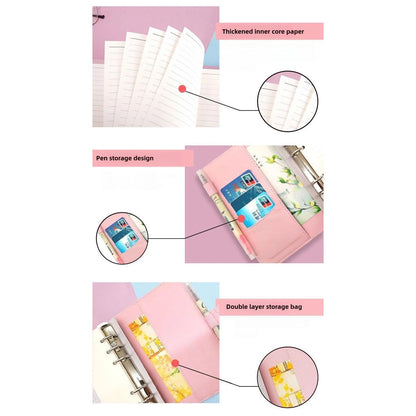 Thickened inner core paper

Pen storage design

Double layer storage bag